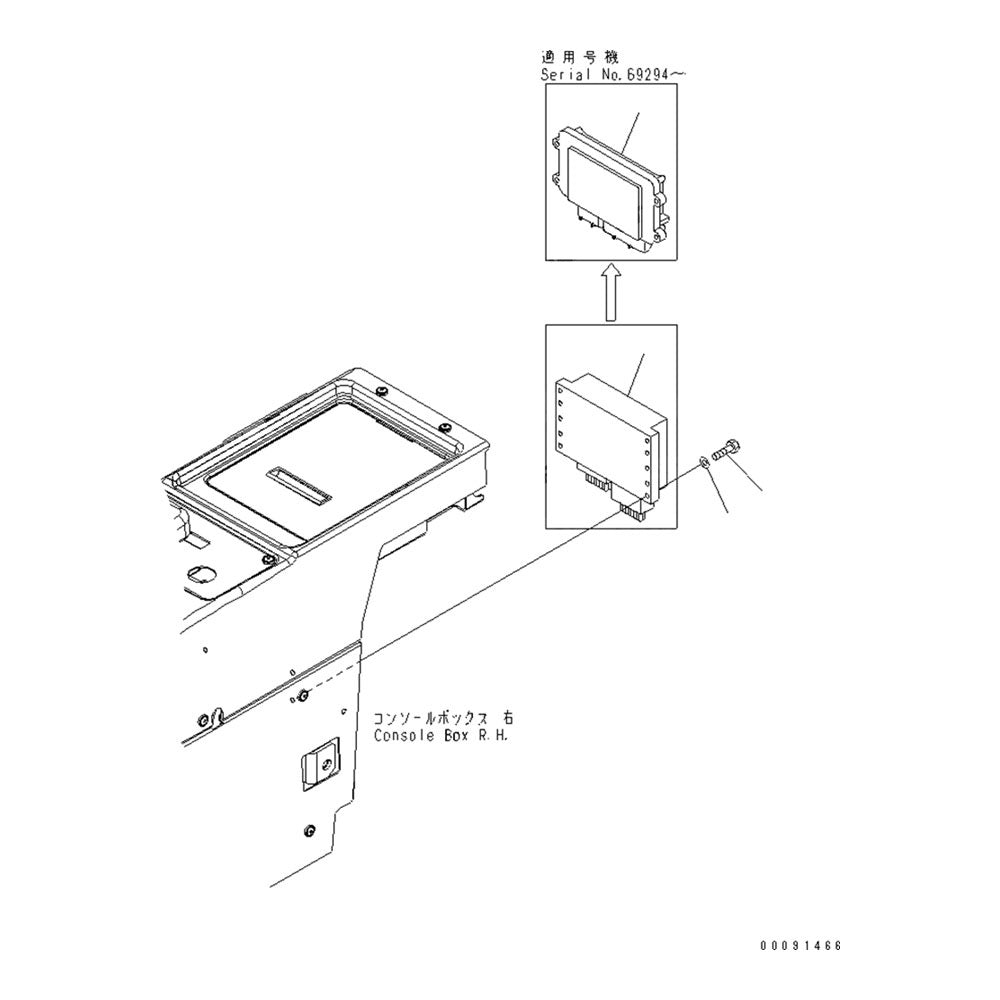 適用号機
Serial No.69294～

コンソールボックス 右
Console Box R.H.

00091466