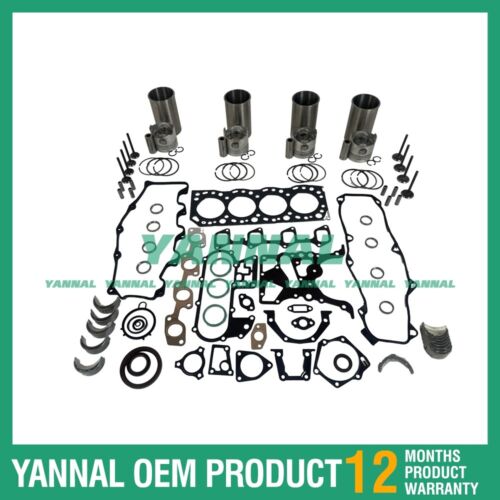 YANNAL

YANNAL YANNAL YANNAL YANNAL YANNAL YANNAL YANNAL

YANNAL OEM PRODUCT 12 MONTHS PRODUCT WARRANTY