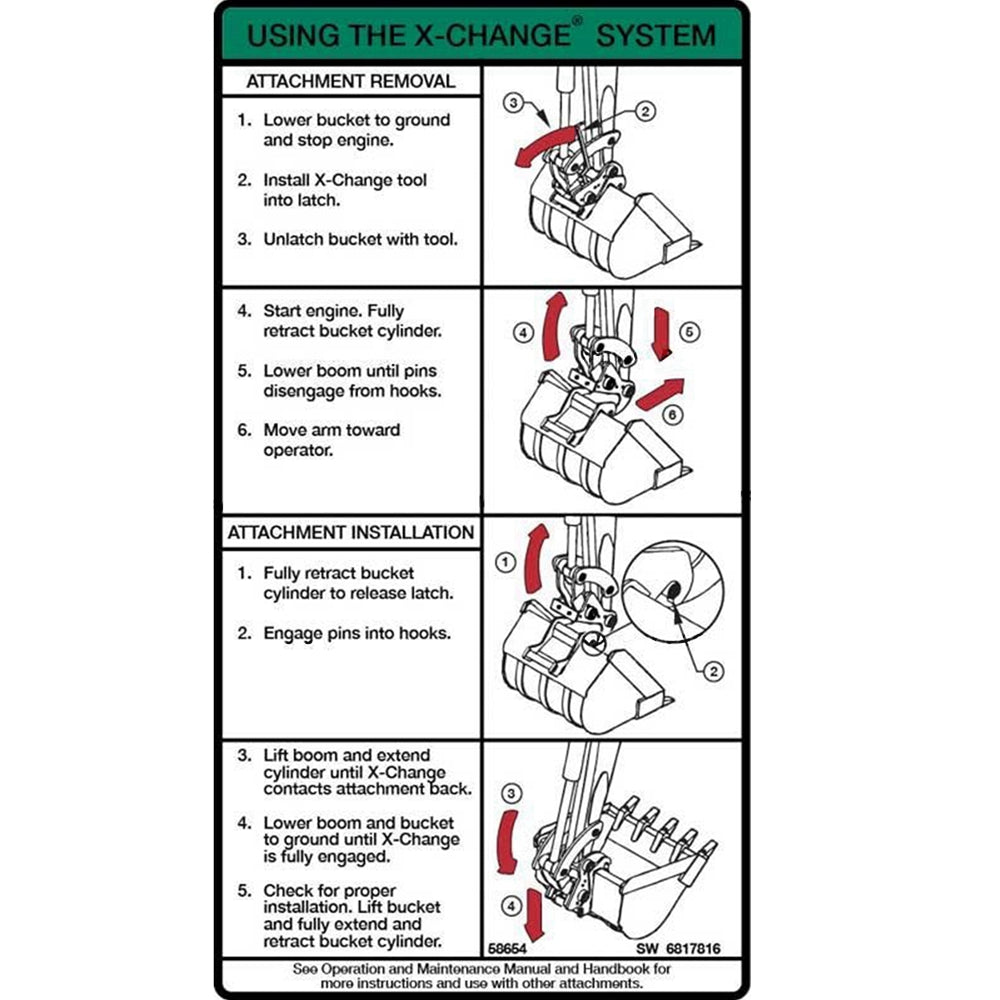 USING THE X-CHANGE® SYSTEM

ATTACHMENT REMOVAL

1. Lower bucket to ground and stop engine.

2. Install X-Change tool into latch.

3. Unlatch bucket with tool.

3
2

4. Start engine. Fully retract bucket cylinder.

5. Lower boom until pins disengage from hooks.

6. Move arm toward operator.

4
5
6

ATTACHMENT INSTALLATION

1. Fully retract bucket cylinder to release latch.

2. Engage pins into hooks.

1
2

3. Lift boom and extend cylinder until X-Change contacts attachment back.

4. Lower boom and bucket to ground until X-Change is fully engaged.

5. Check for proper installation. Lift bucket and fully extend and retract bucket cylinder.

3
4

58654 SW 6817816

See Operation and Maintenance Manual and Handbook for more instructions and use with other attachments.